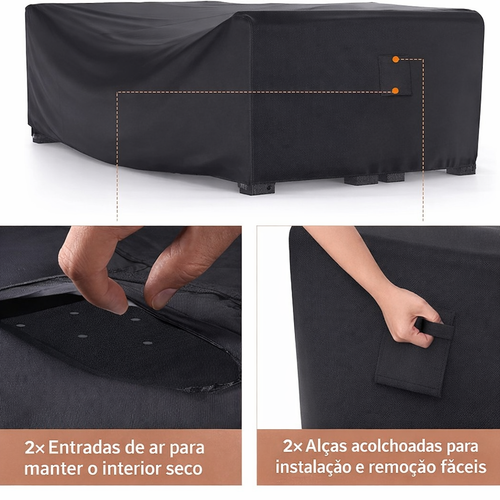 2× Entradas de ar para manter o interior seco

2× Alças acolchoadas para instalação e remoção fáceis