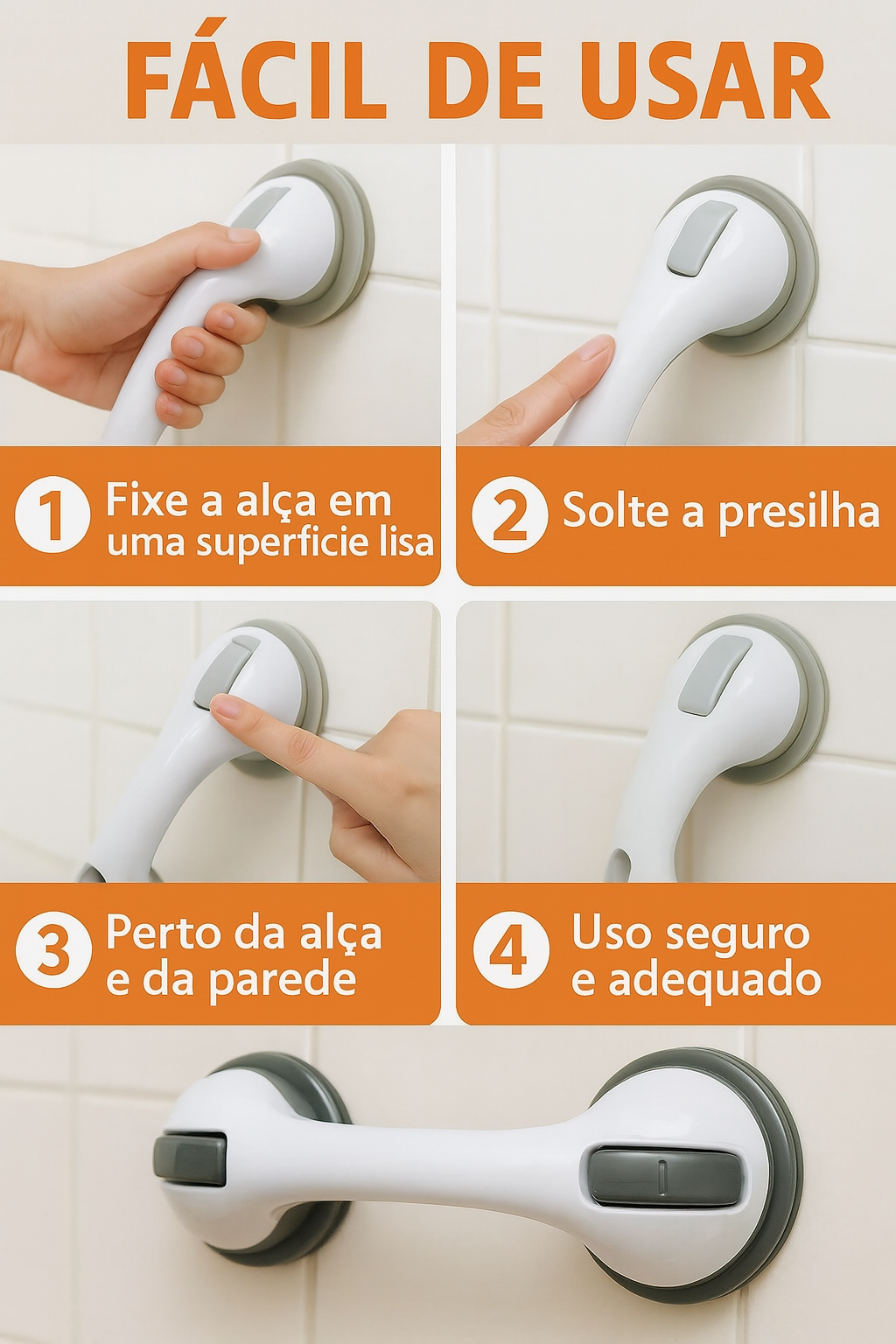 FÁCIL DE USAR

1 Fixe a alça em uma superficie lisa

2 Solte a presilha

3 Perto da alça e da parede

4 Uso seguro e adequado