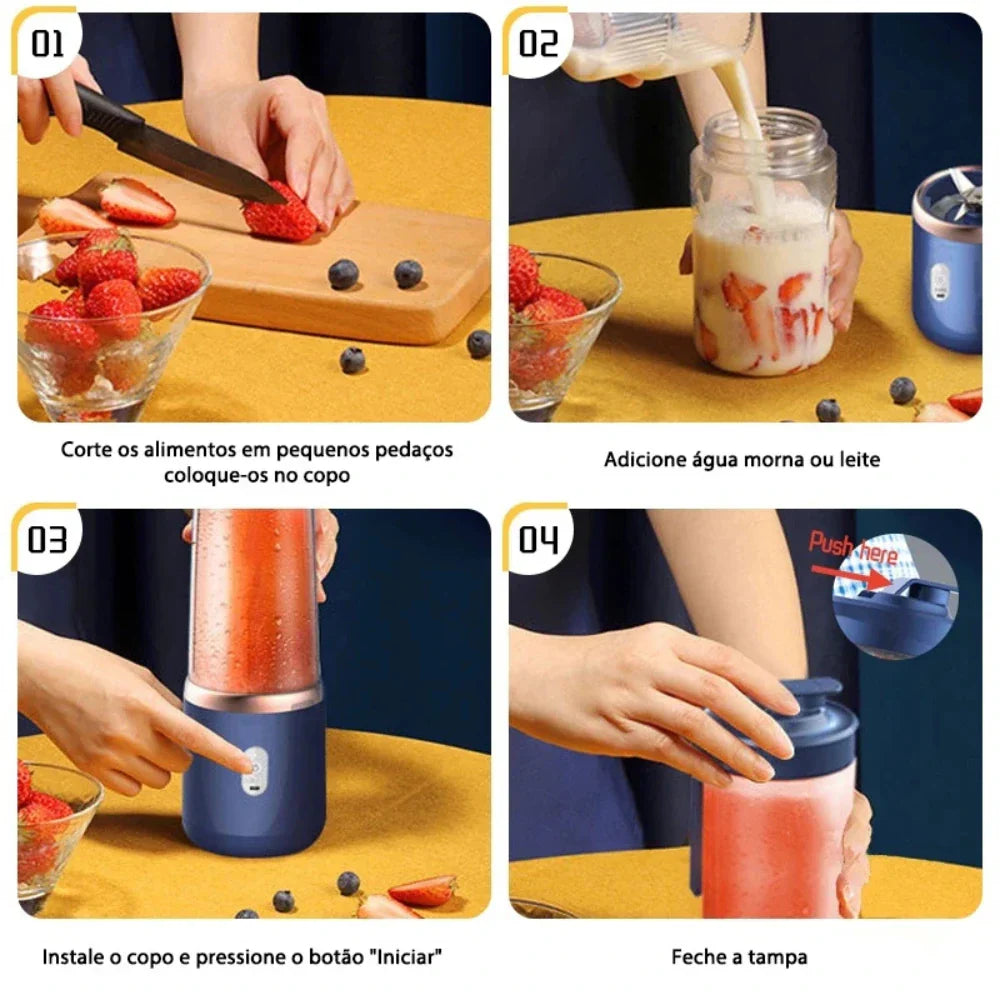 01

Corte os alimentos em pequenos pedaços coloque-os no copo

02

Adicione água morna ou leite

03

Instale o copo e pressione o botão "Iniciar"

04

Push here

Feche a tampa